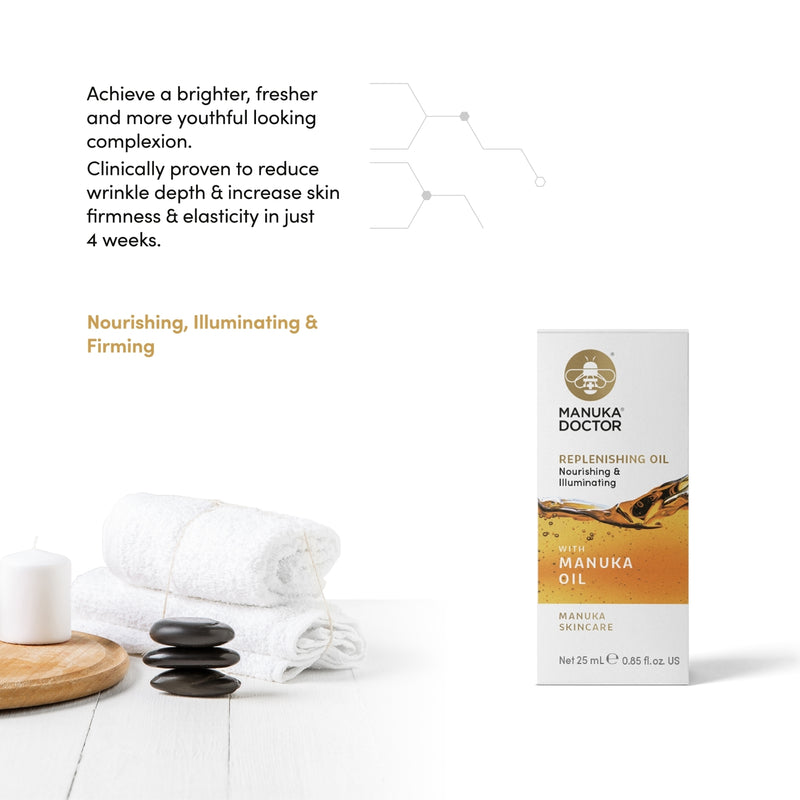 Achieve a brighter, fresher and more youthful looking complexion.

Clinically proven to reduce wrinkle depth & increase skin firmness & elasticity in just 4 weeks.

Nourishing, Illuminating & Firming

MANUKA® DOCTOR

REPLENISHING OIL
Nourishing & Illuminating

WITH
MANUKA OIL

MANUKA SKINCARE

Net 25 mL ℮ 0.85 fl.oz. US