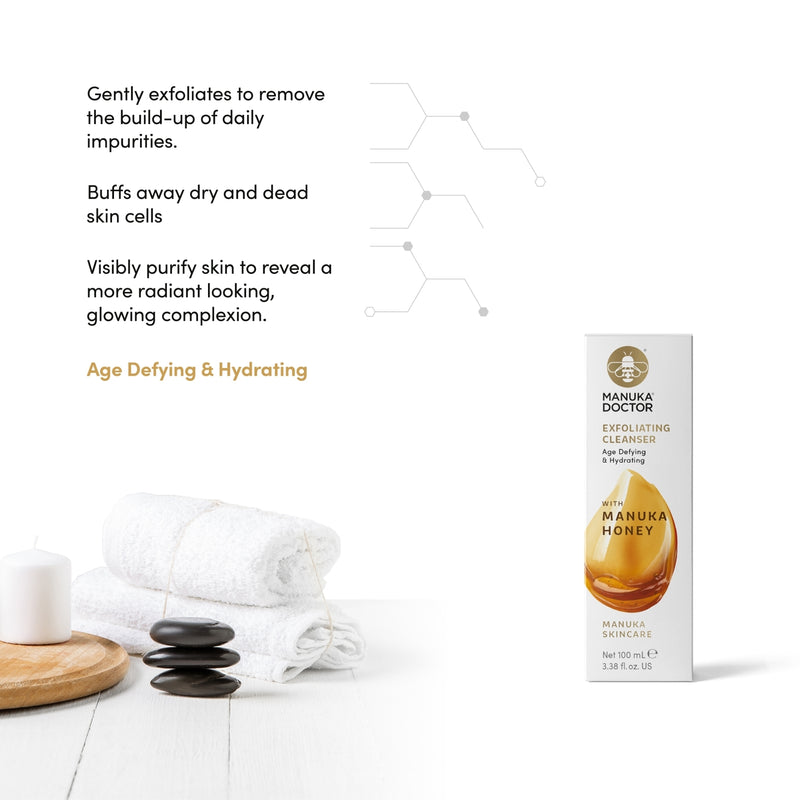 Gently exfoliates to remove the build-up of daily impurities.

Buffs away dry and dead skin cells

Visibly purify skin to reveal a more radiant looking, glowing complexion.

Age Defying & Hydrating

MANUKA DOCTOR

EXFOLIATING CLEANSER
Age Defying & Hydrating

WITH MANUKA HONEY

MANUKA SKINCARE

Net 100 mL ℮
3.38 fl. oz. US