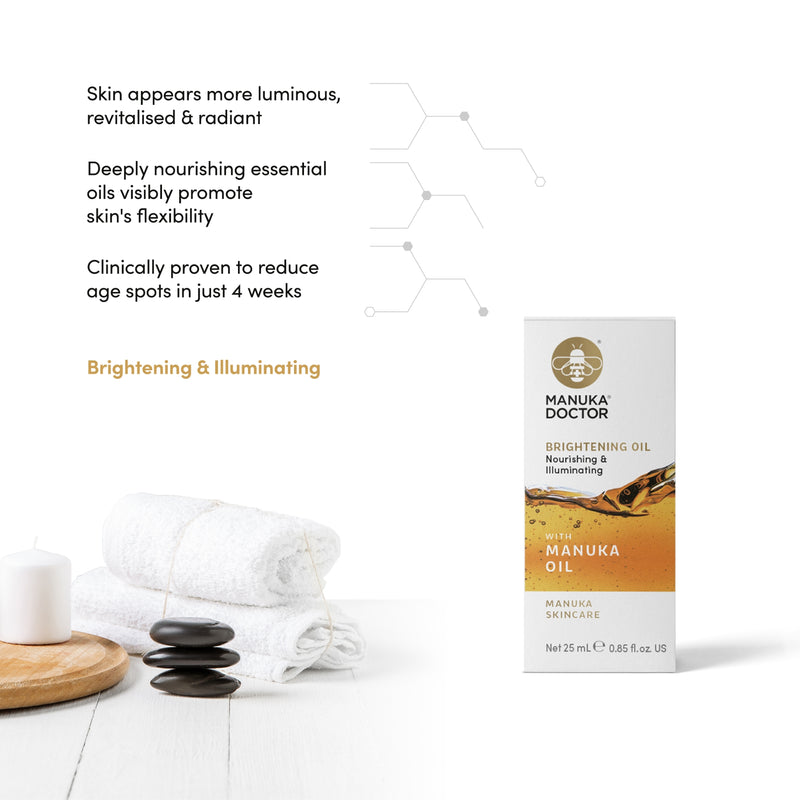 Skin appears more luminous, revitalised & radiant

Deeply nourishing essential oils visibly promote skin's flexibility

Clinically proven to reduce age spots in just 4 weeks

Brightening & Illuminating

MANUKA® DOCTOR

BRIGHTENING OIL
Nourishing & Illuminating

WITH
MANUKA OIL

MANUKA SKINCARE

Net 25 mL ℮ 0.85 fl.oz. US